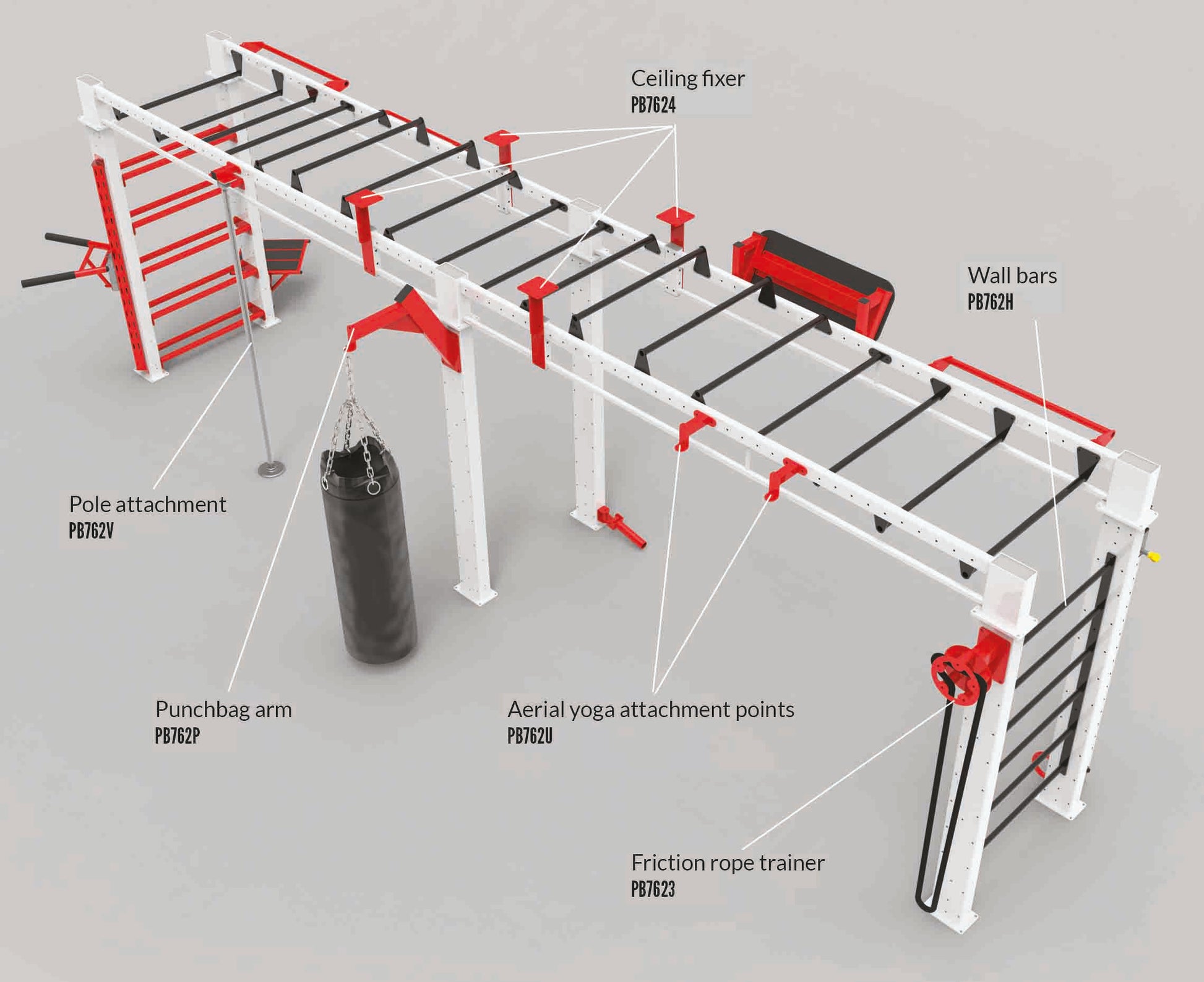 Ceiling fixer
PB7624

Wall bars
PB762H

Pole attachment
PB762V

Punchbag arm
PB762P

Aerial yoga attachment points
PB762U

Friction rope trainer
PB7623